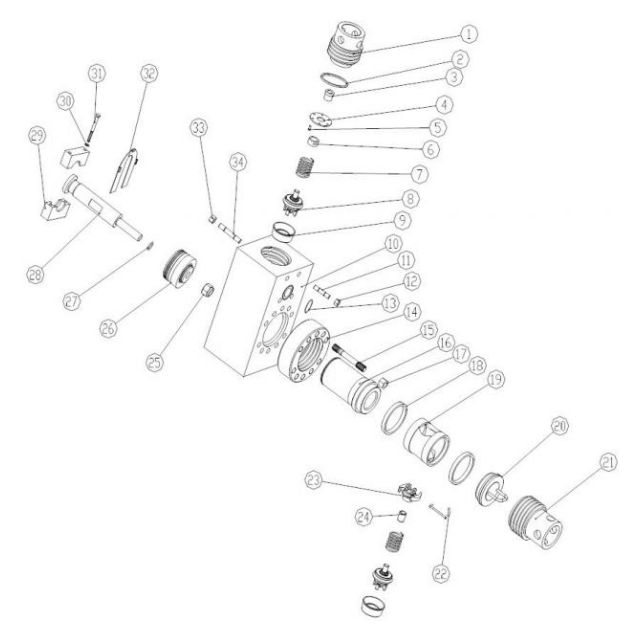 1
2
3
4
5
6
7
8
9
10
11
12
13
14
15
16
17
18
19
20
21
22
23
24
25
26
27
28
29
30
31
32
33
34